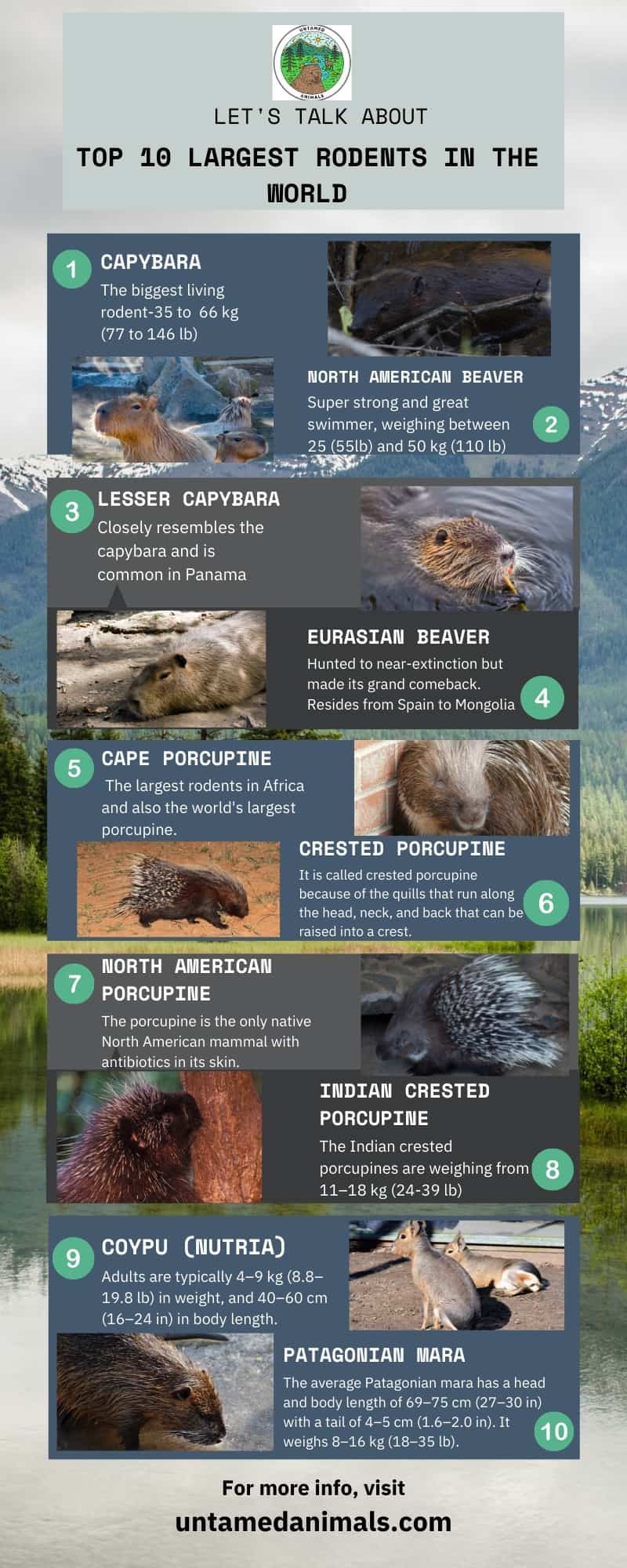 UNTAMED ANIMALS

LET'S TALK ABOUT

TOP 10 LARGEST RODENTS IN THE WORLD

1 CAPYBARA
The biggest living rodent-35 to 66 kg (77 to 146 lb)

NORTH AMERICAN BEAVER
Super strong and great swimmer, weighing between 25 (55lb) and 50 kg (110 lb) 2

3 LESSER CAPYBARA
Closely resembles the capybara and is common in Panama

EURASIAN BEAVER
Hunted to near-extinction but made its grand comeback. Resides from Spain to Mongolia 4

5 CAPE PORCUPINE
The largest rodents in Africa and also the world's largest porcupine.

CRESTED PORCUPINE
It is called crested porcupine because of the quills that run along the head, neck, and back that can be raised into a crest. 6

7 NORTH AMERICAN PORCUPINE
The porcupine is the only native North American mammal with antibiotics in its skin.

INDIAN CRESTED PORCUPINE
The Indian crested porcupines are weighing from 11–18 kg (24-39 lb) 8

9 COYPU (NUTRIA)
Adults are typically 4–9 kg (8.8–19.8 lb) in weight, and 40–60 cm (16–24 in) in body length.

PATAGONIAN MARA
The average Patagonian mara has a head and body length of 69–75 cm (27–30 in) with a tail of 4–5 cm (1.6–2.0 in). It weighs 8–16 kg (18–35 lb). 10

For more info, visit
untamedanimals.com